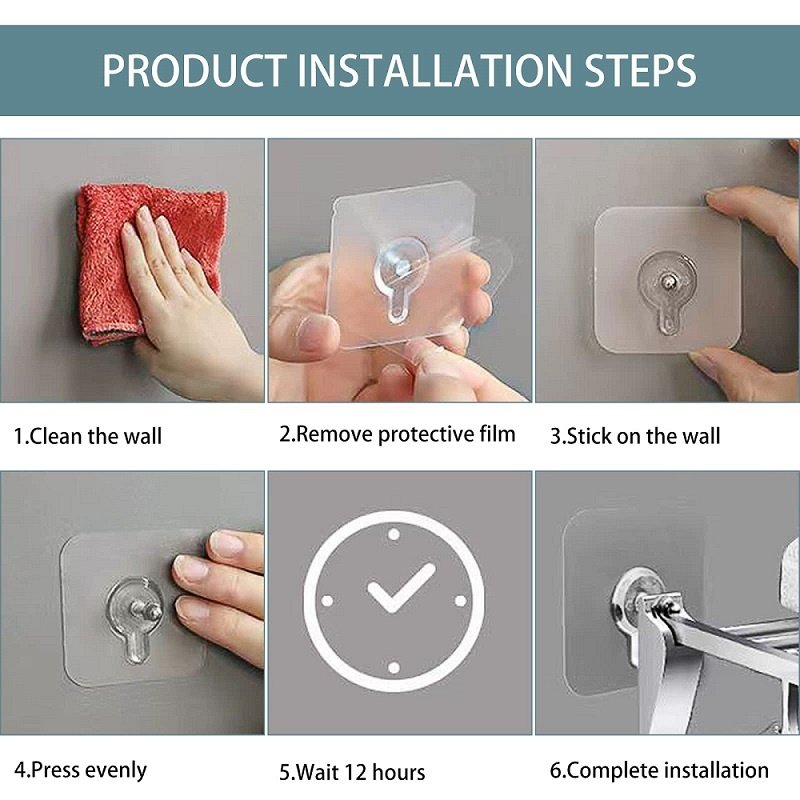 PRODUCT INSTALLATION STEPS

1.Clean the wall

2.Remove protective film

3.Stick on the wall

4.Press evenly

5.Wait 12 hours

6.Complete installation